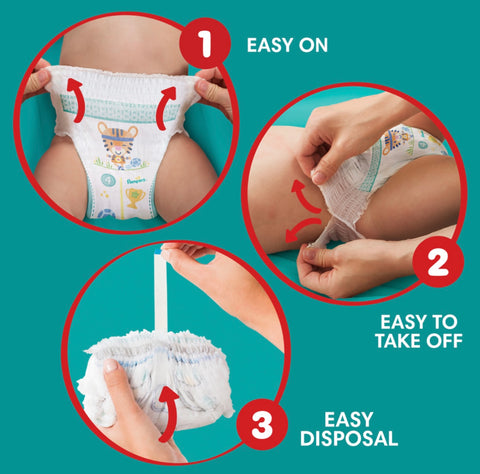 1 EASY ON

Pampers

2 EASY TO TAKE OFF

3 EASY DISPOSAL